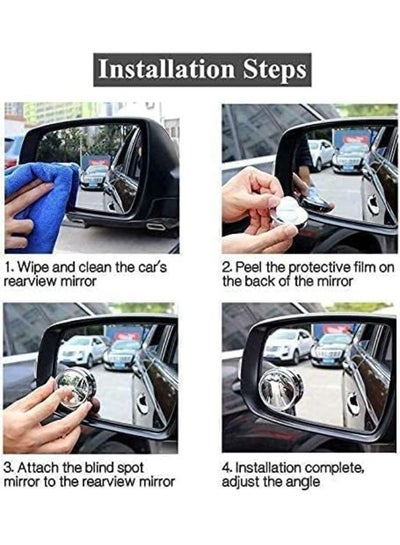 Installation Steps

1. Wipe and clean the car's rearview mirror

2. Peel the protective film on the back of the mirror

3. Attach the blind spot mirror to the rearview mirror

4. Installation complete, adjust the angle