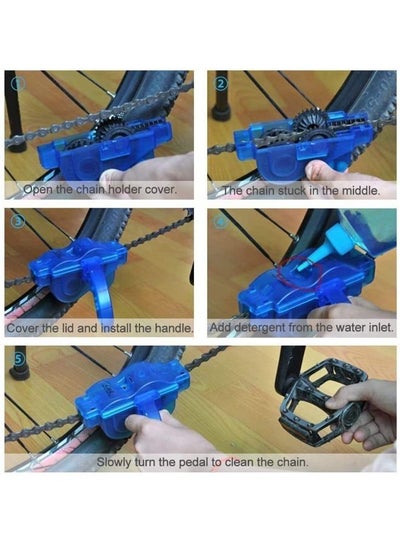 1
Open the chain holder cover.

2
The chain stuck in the middle.

3
Cover the lid and install the handle.

4
Add detergent from the water inlet.

5
Slowly turn the pedal to clean the chain.