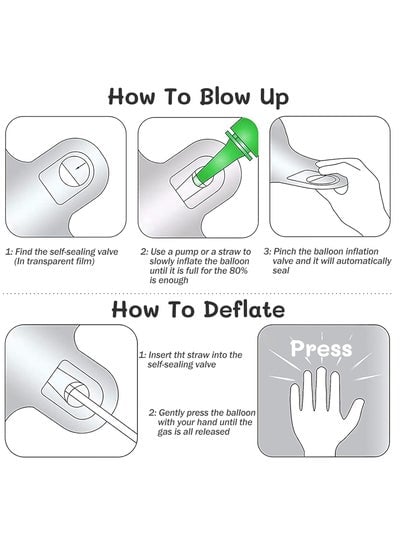 How To Blow Up

1: Find the self-sealing valve (In transparent film)

2: Use a pump or a straw to slowly inflate the balloon until it is full for the 80% is enough

3: Pinch the balloon inflation valve and it will automatically seal

How To Deflate

1: Insert tht straw into the self-sealing valve

2: Gently press the balloon with your hand until the gas is all released

Press