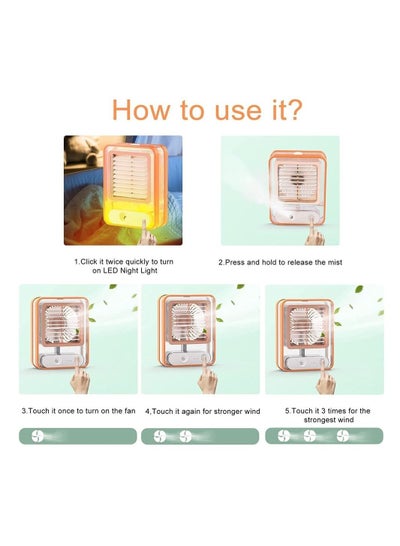 How to use it?

1.Click it twice quickly to turn on LED Night Light

2.Press and hold to release the mist

3.Touch it once to turn on the fan

4,Touch it again for stronger wind

5.Touch it 3 times for the strongest wind