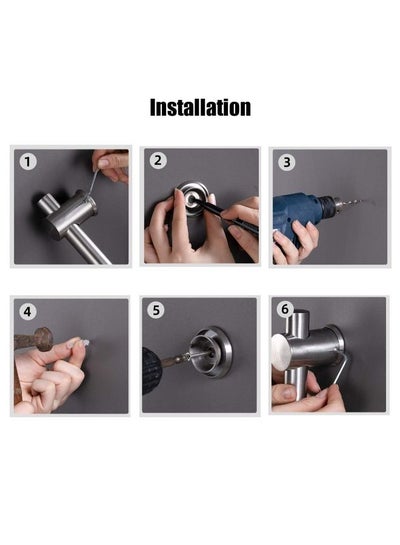 Installation

1

2

3

4

5

6