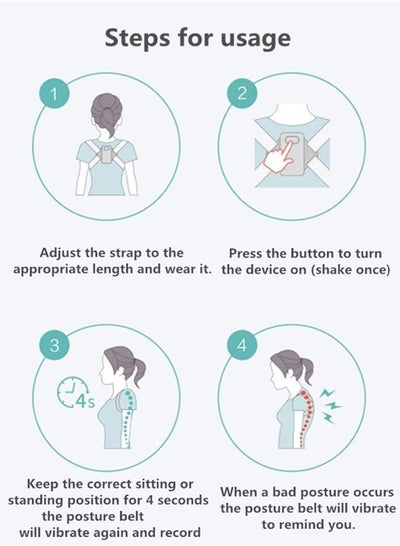 Steps for usage

1

Adjust the strap to the appropriate length and wear it.

2

Press the button to turn the device on (shake once)

3

4s

Keep the correct sitting or standing position for 4 seconds the posture belt will vibrate again and record

4

When a bad posture occurs the posture belt will vibrate to remind you.